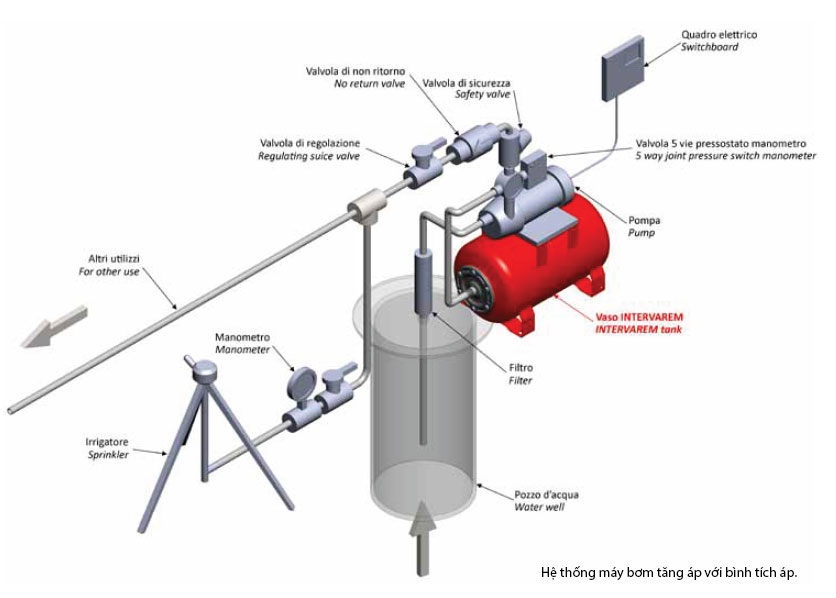 Quadro elettrico
Switchboard

Valvola di non ritorno
No return valve

Valvola di sicurezza
Safety valve

Valvola di regolazione
Regulating suice valve

Valvola 5 vie pressostato manometro
5 way joint pressure switch manometer

Pompa
Pump

Altri utilizzi
For other use

Vaso INTERVAREM
INTERVAREM tank

Manometro
Manometer

Filtro
Filter

Irrigatore
Sprinkler

Pozzo d'acqua
Water well

Hệ thống máy bơm tăng áp với bình tích áp.